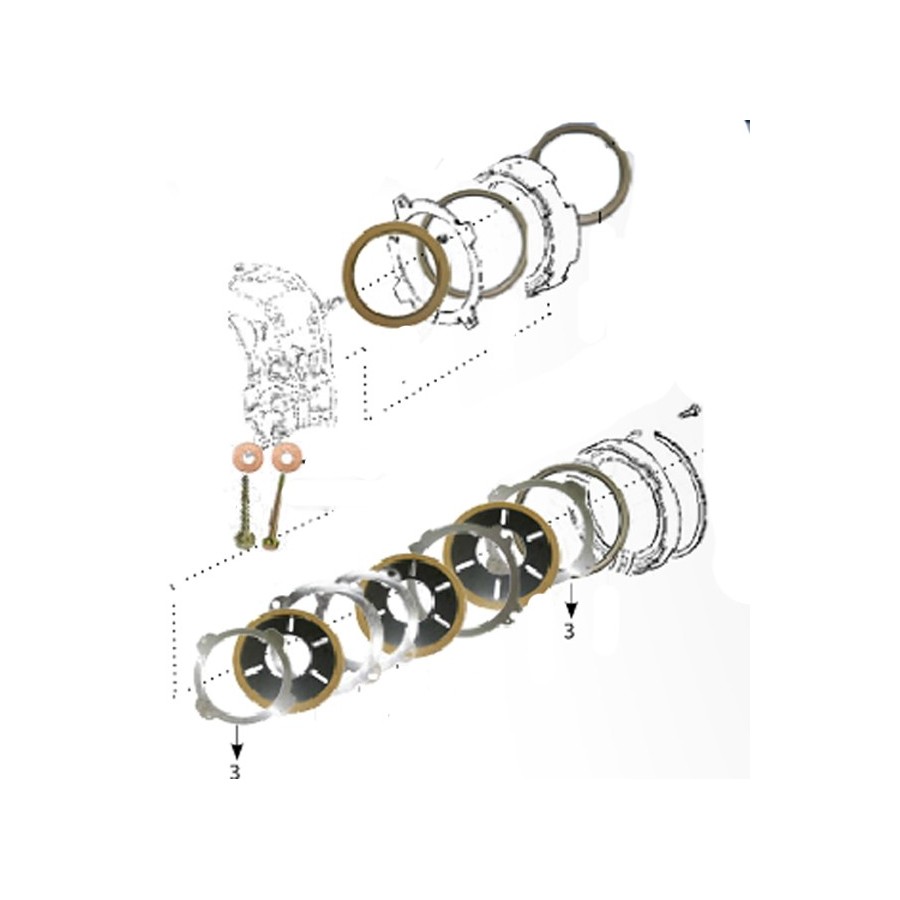 3

3